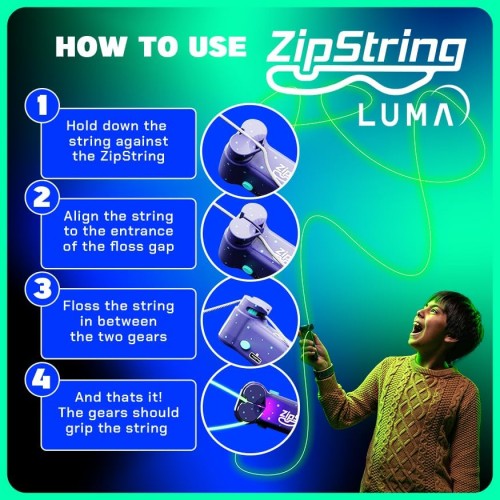 HOW TO USE ZipString LUMA

1
Hold down the string against the ZipString

2
Align the string to the entrance of the floss gap

3
Floss the string in between the two gears

4
And thats it! The gears should grip the string