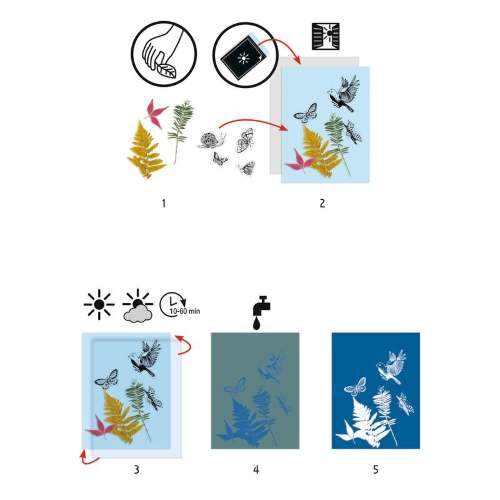 1

2

10-60 min

3

4

5